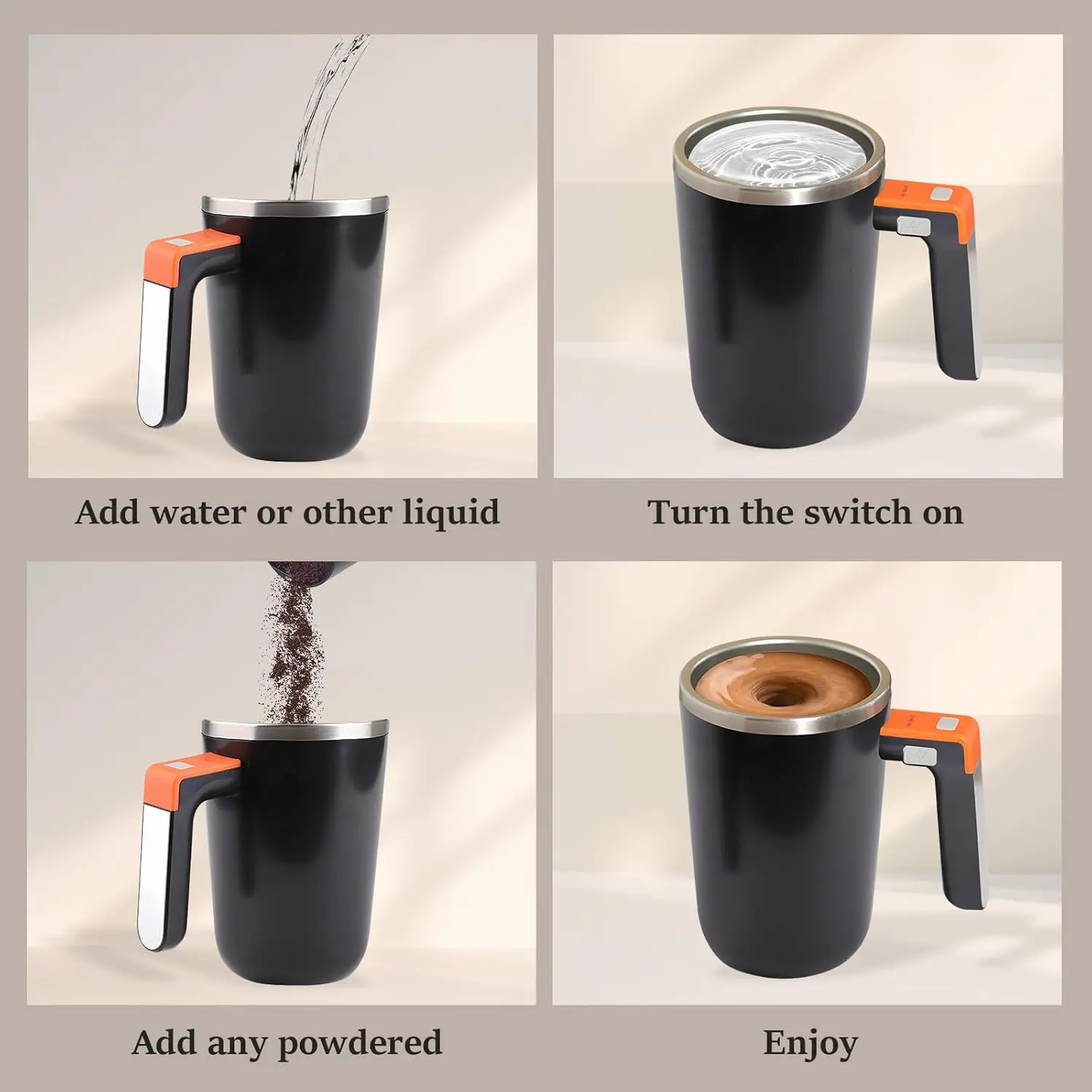 Add water or other liquid

Turn the switch on

Add any powdered

Enjoy