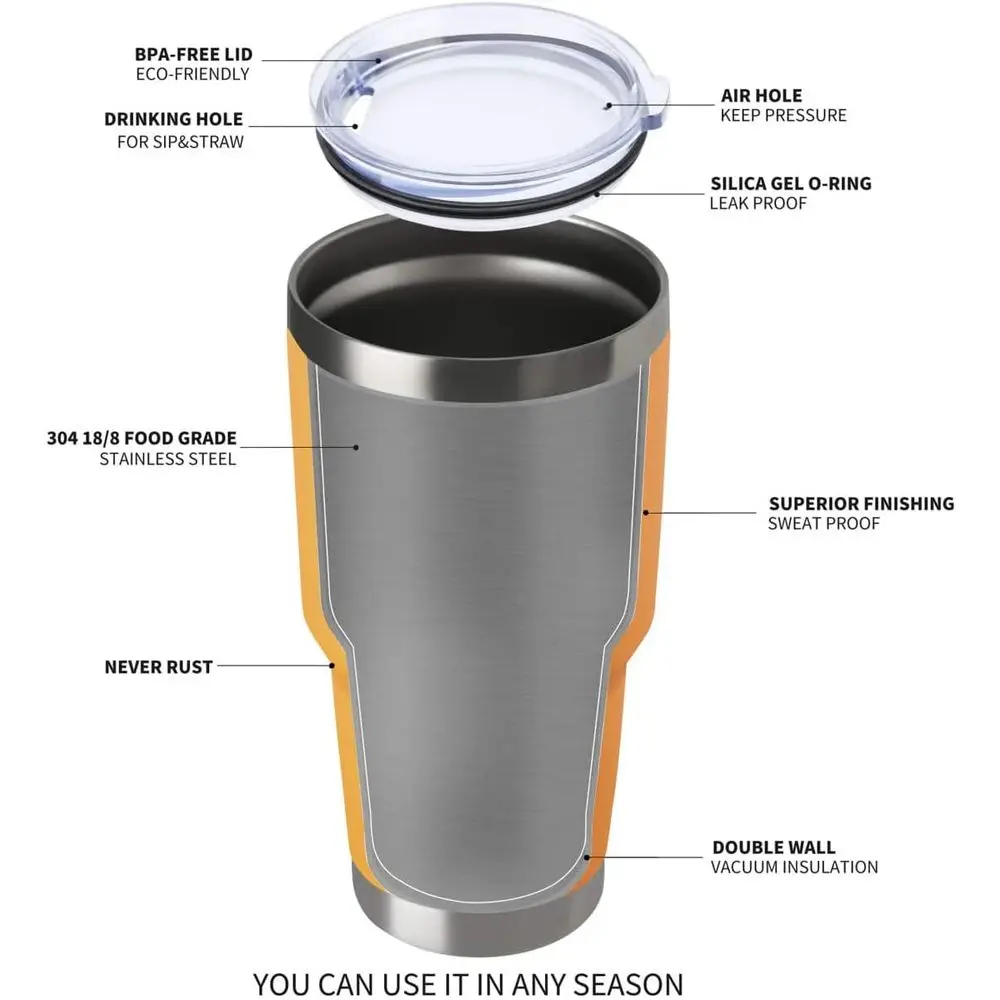 BPA-FREE LID
ECO-FRIENDLY

DRINKING HOLE
FOR SIP&STRAW

AIR HOLE
KEEP PRESSURE

SILICA GEL O-RING
LEAK PROOF

304 18/8 FOOD GRADE
STAINLESS STEEL

SUPERIOR FINISHING
SWEAT PROOF

NEVER RUST

DOUBLE WALL
VACUUM INSULATION

YOU CAN USE IT IN ANY SEASON