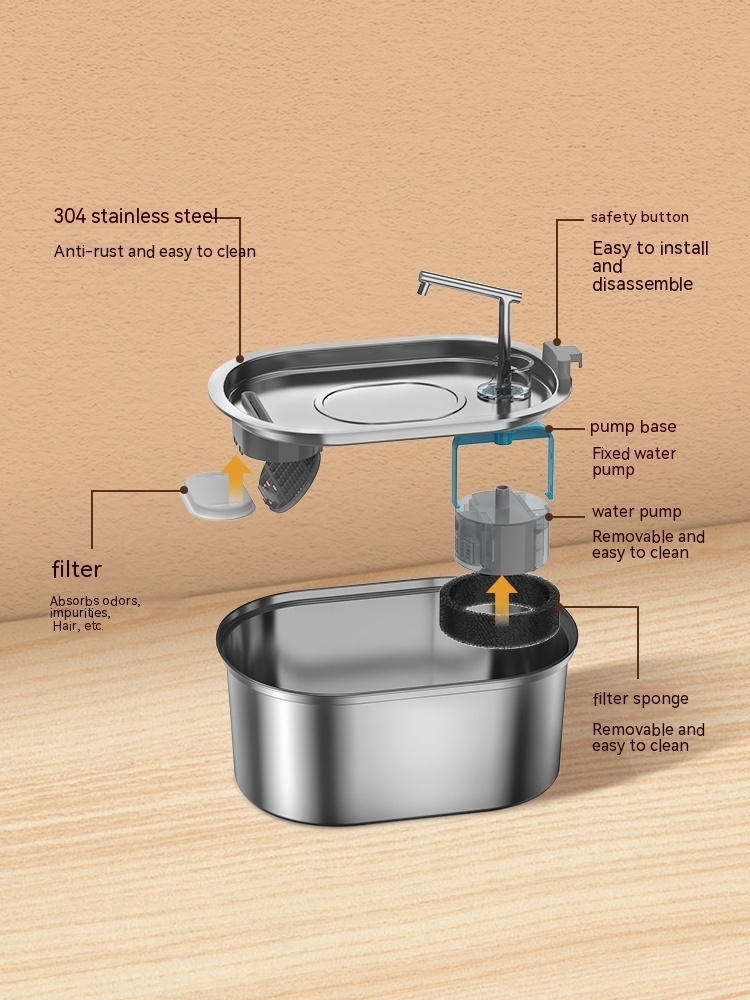 304 stainless steel

Anti-rust and easy to clean

safety button

Easy to install and disassemble

pump base

Fixed water pump

water pump

Removable and easy to clean

filter

Absorbs odors, impurities, Hair, etc.

filter sponge

Removable and easy to clean