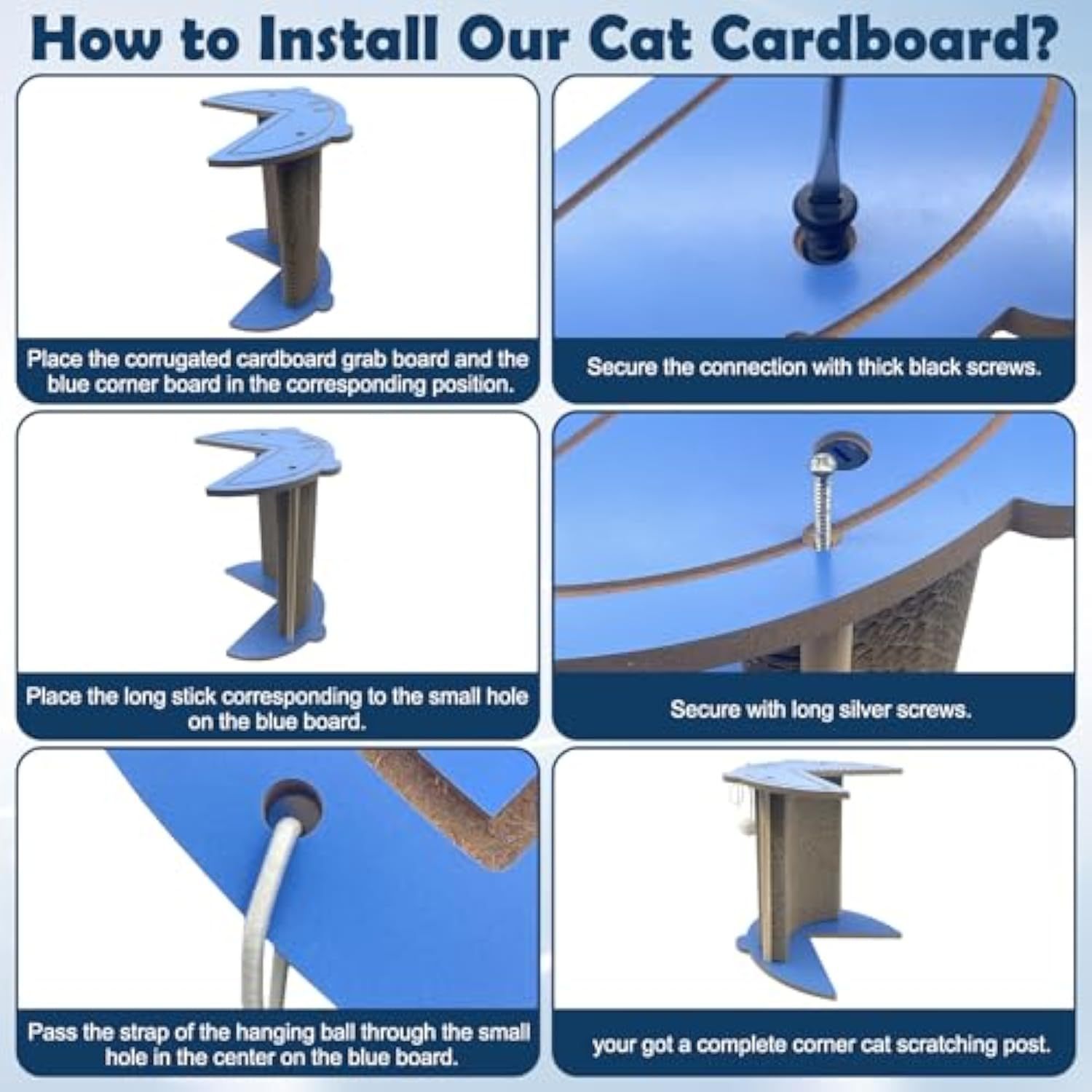 How to Install Our Cat Cardboard?

Place the corrugated cardboard grab board and the blue corner board in the corresponding position.

Secure the connection with thick black screws.

Place the long stick corresponding to the small hole on the blue board.

Secure with long silver screws.

Pass the strap of the hanging ball through the small hole in the center on the blue board.

your got a complete corner cat scratching post.