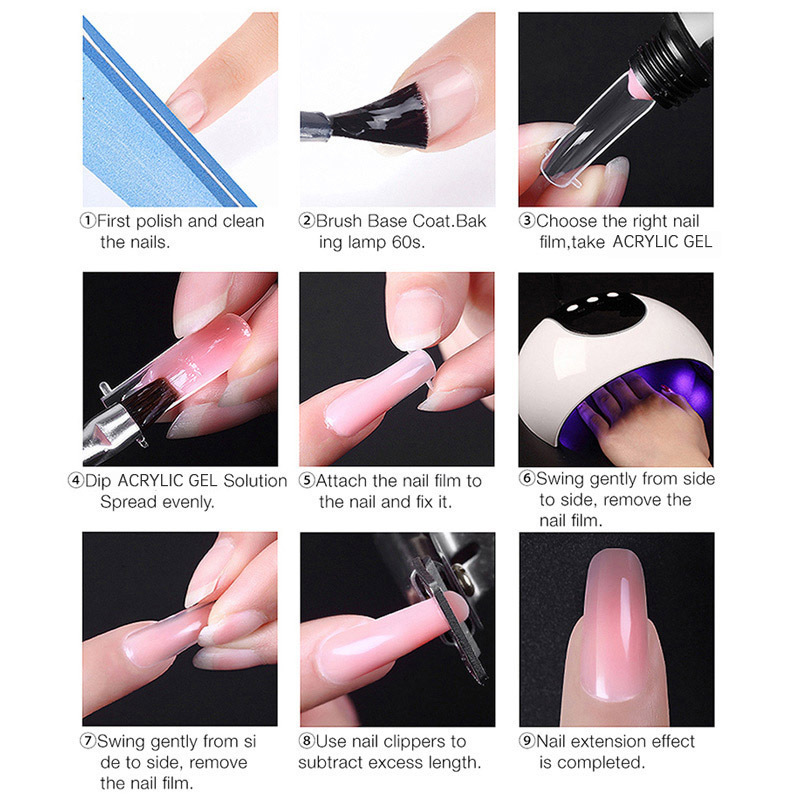 ①First polish and clean the nails.

②Brush Base Coat.Bak ing lamp 60s.

③Choose the right nail film,take ACRYLIC GEL

④Dip ACRYLIC GEL Solution Spread evenly.

⑤Attach the nail film to the nail and fix it.

⑥Swing gently from side to side, remove the nail film.

⑦Swing gently from si de to side, remove the nail film.

⑧Use nail clippers to subtract excess length.

⑨Nail extension effect is completed.