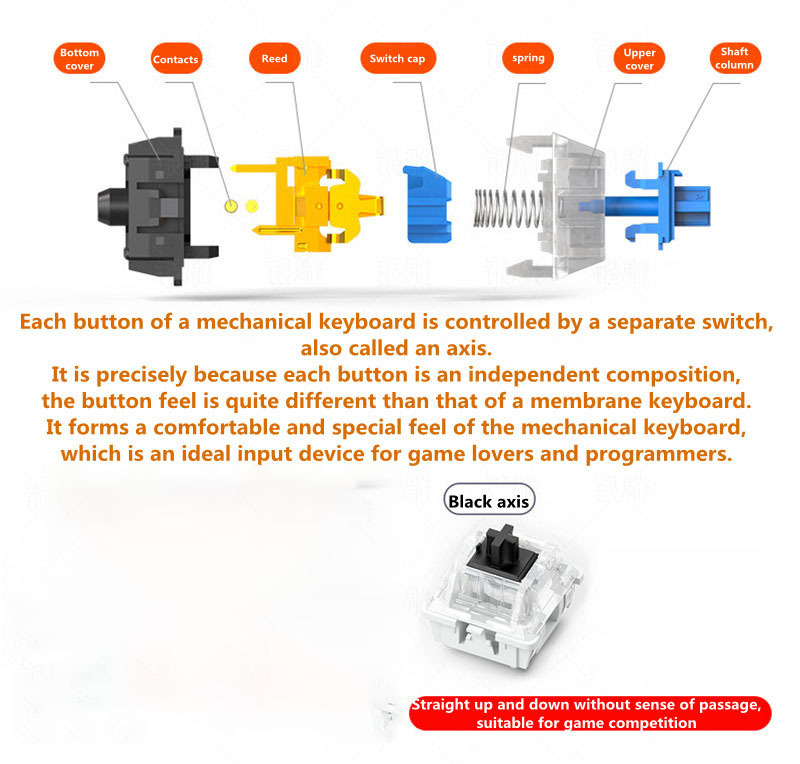 Bottom cover
Contacts
Reed
Switch cap
spring
Upper cover
Shaft column

Each button of a mechanical keyboard is controlled by a separate switch, also called an axis.
It is precisely because each button is an independent composition, the button feel is quite different than that of a membrane keyboard.
It forms a comfortable and special feel of the mechanical keyboard, which is an ideal input device for game lovers and programmers.

Black axis

Straight up and down without sense of passage, suitable for game competition