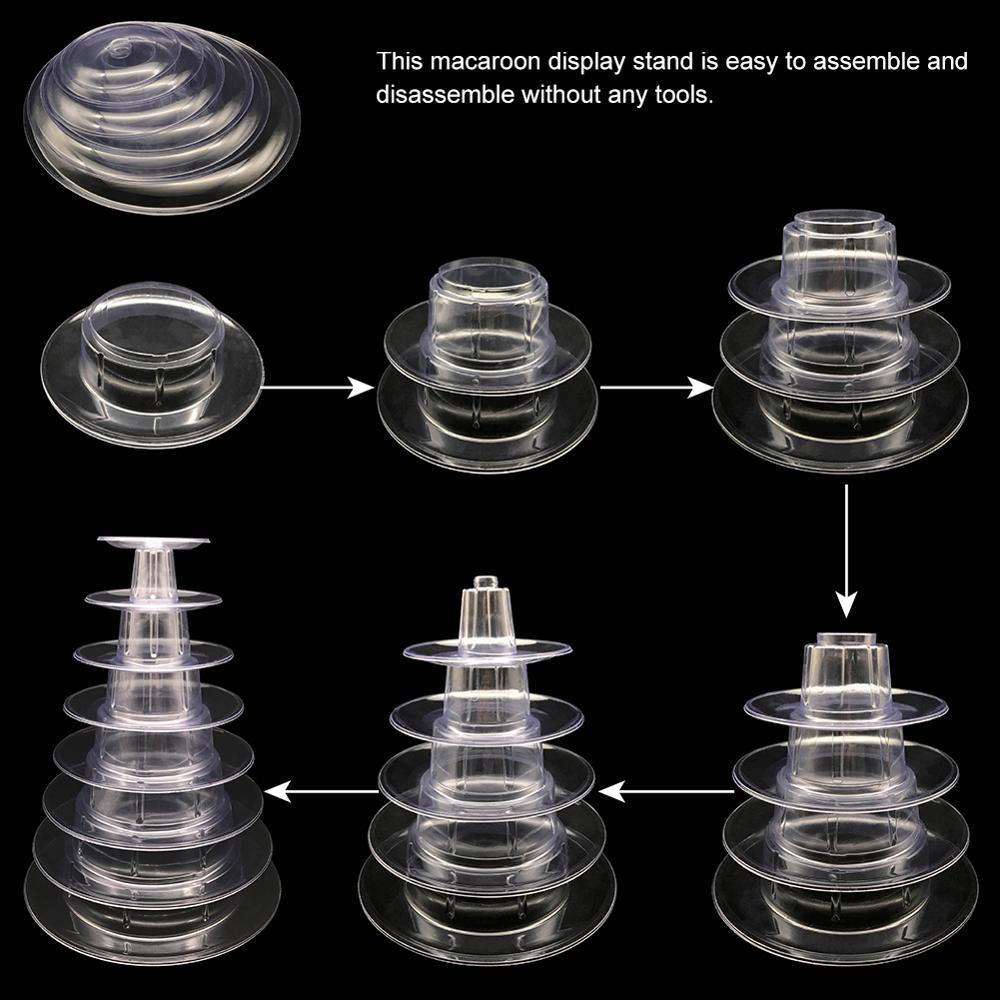 This macaroon display stand is easy to assemble and disassemble without any tools.